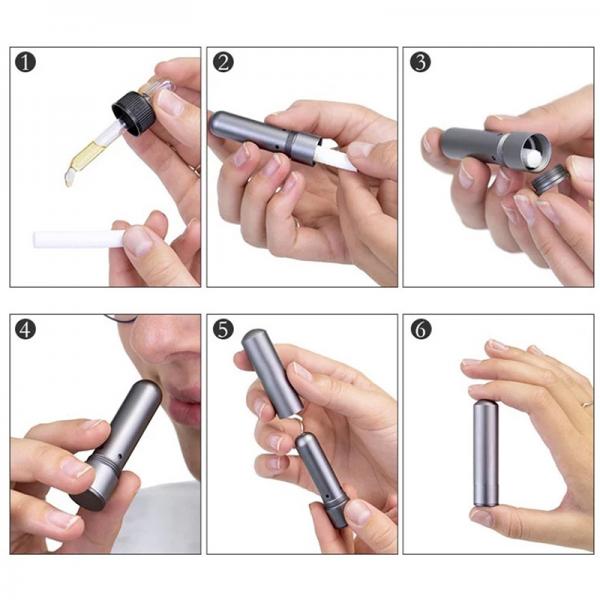 1

2

3

4

5

6